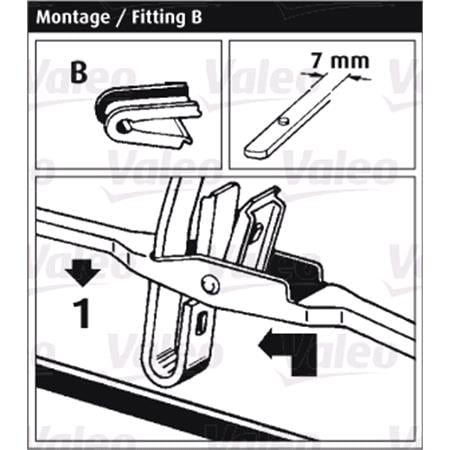 Montage / Fitting B

B

7 mm

1

Valeo