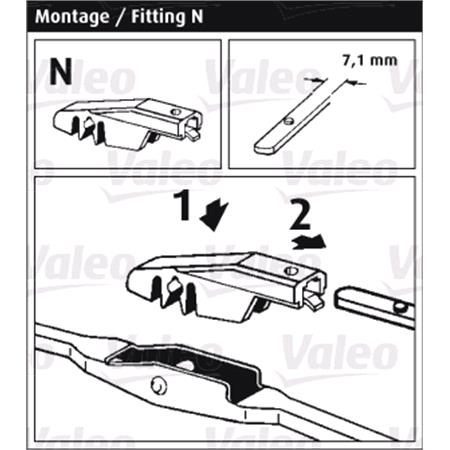 Montage / Fitting N

N

7,1 mm

1

2

Valeo