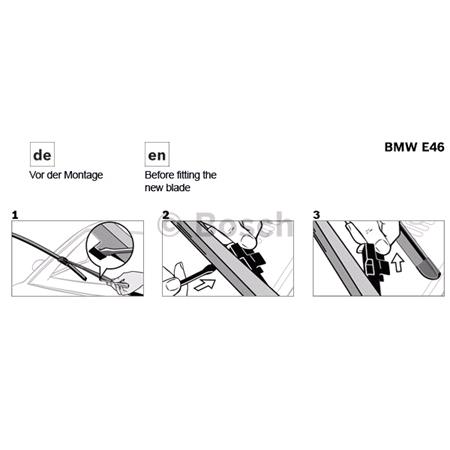 de
Vor der Montage

en
Before fitting the new blade

BMW E46

1

2

© Bosch

3