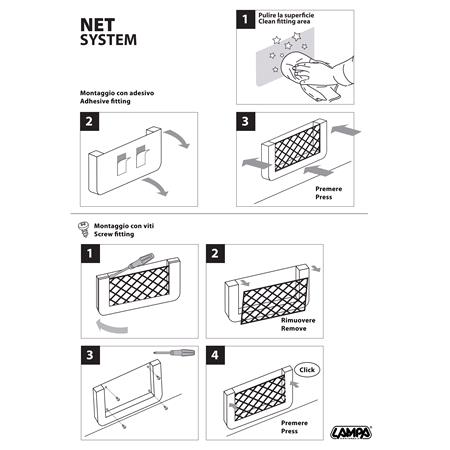 NET
SYSTEM

1
Pulire la superficie
Clean fitting area

Montaggio con adesivo
Adhesive fitting

2

3

Premere
Press

Montaggio con viti
Screw fitting

1

2

Rimuovere
Remove

3

4

Click

Premere
Press

LAMPA