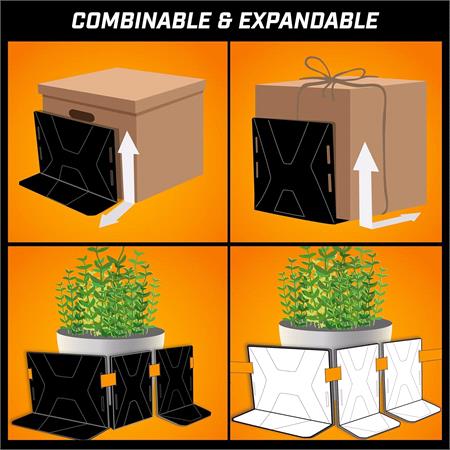 COMBINABLE & EXPANDABLE