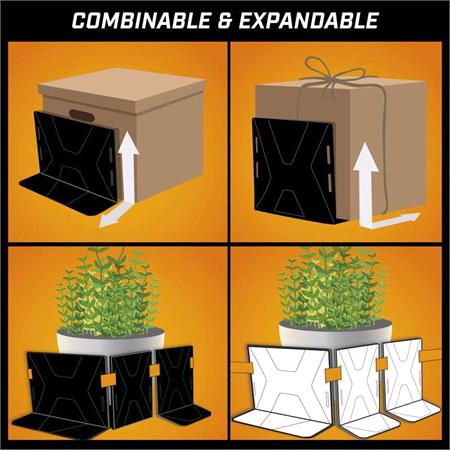 COMBINABLE & EXPANDABLE