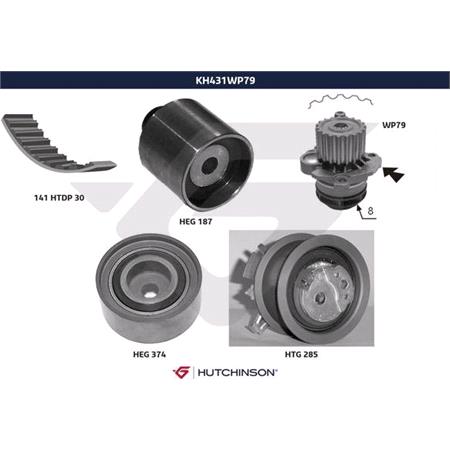 KH431WP79

141 HTDP 30

HEG 187

WP79

8

HEG 374

HTG 285

HUTCHINSON