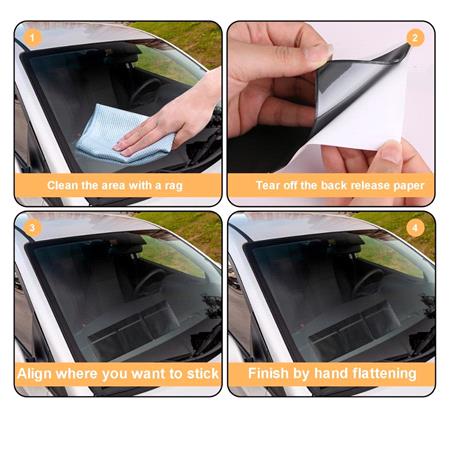 1
Clean the area with a rag

2
Tear off the back release paper

3
Align where you want to stick

4
Finish by hand flattening