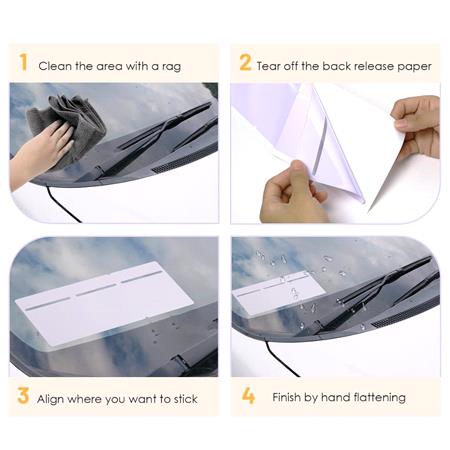 1 Clean the area with a rag

2 Tear off the back release paper

3 Align where you want to stick

4 Finish by hand flattening